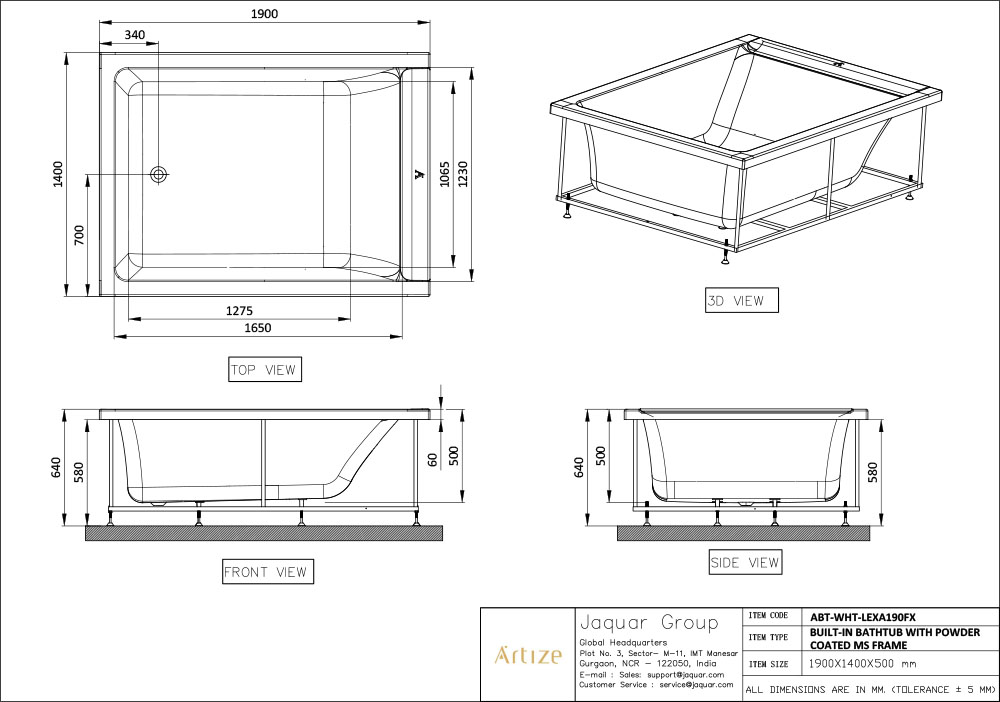 1900
340
1400
700
1065
1230
1275
1650
TOP VIEW
3D VIEW
640
580
60
500
FRONT VIEW
640
500
580
SIDE VIEW

Artize

Jaquar Group
Global Headquarters
Plot No. 3, Sector- M-11, IMT Manesar
Gurgaon, NCR - 122050, India
E-mail : Sales: support@jaquar.com
Customer Service : service@jaquar.com

| ITEM CODE | ABT-WHT-LEXA190FX |
|---|---|
| ITEM TYPE | BUILT-IN BATHTUB WITH POWDER COATED MS FRAME |
| ITEM SIZE | 1900X1400X500 mm |

ALL DIMENSIONS ARE IN MM. (TOLERANCE ± 5 MM)